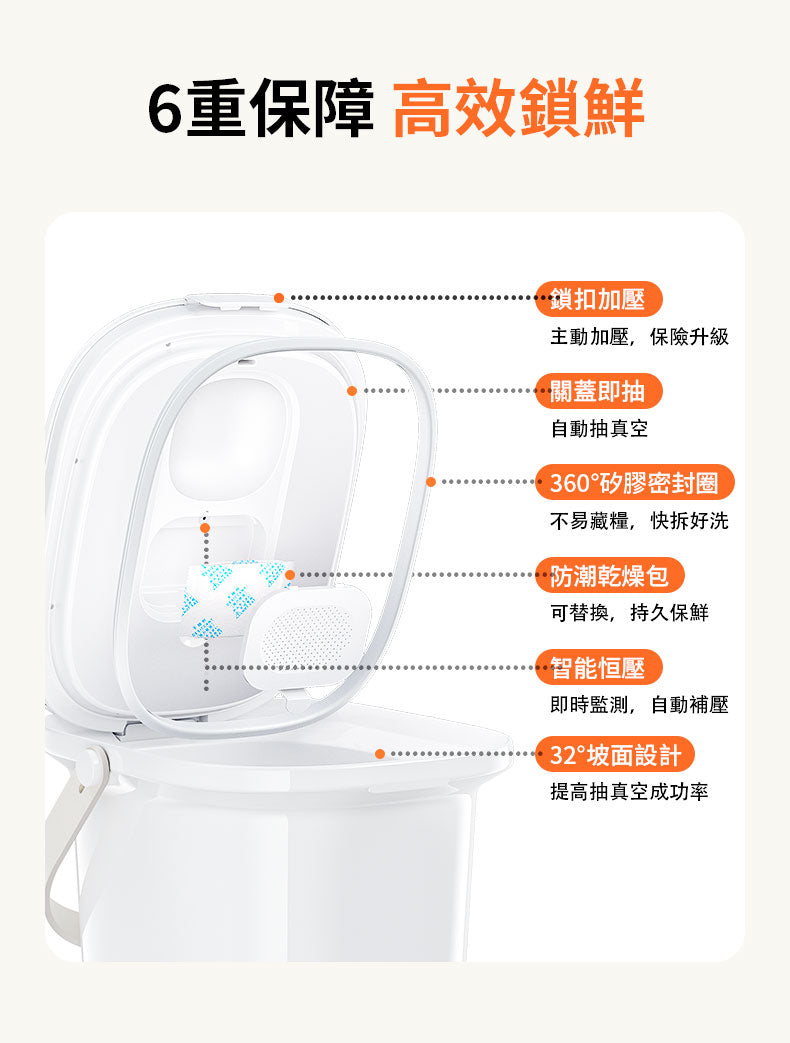 6重保障 高效鎖鮮

鎖扣加壓
主動加壓，保險升級

關蓋即抽
自動抽真空

360°矽膠密封圈
不易藏糧，快拆好洗

防潮乾燥包
可替換，持久保鮮

智能恒壓
即時監測，自動補壓

32°坡面設計
提高抽真空成功率