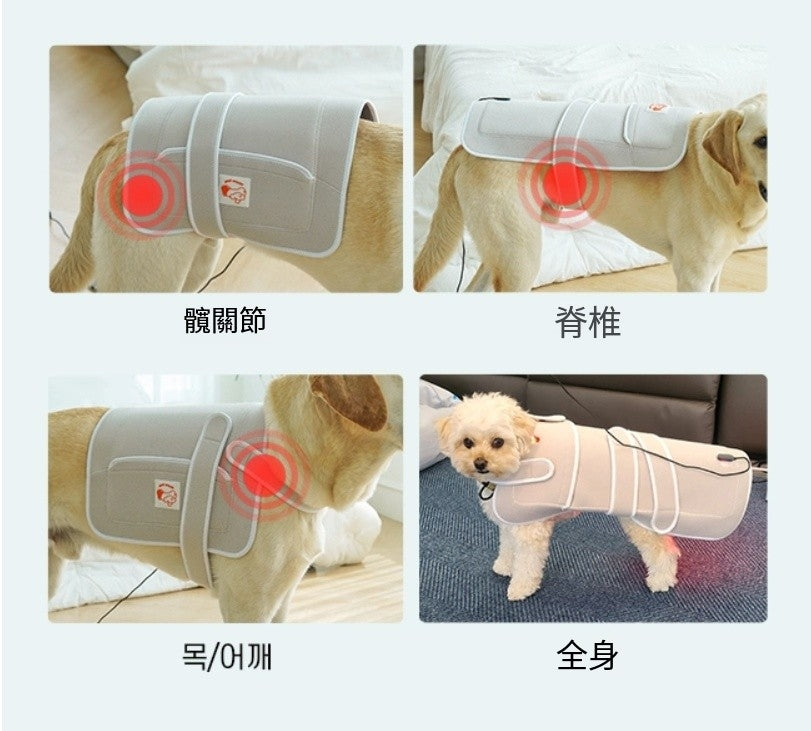 髖關節

脊椎

목/어깨

全身