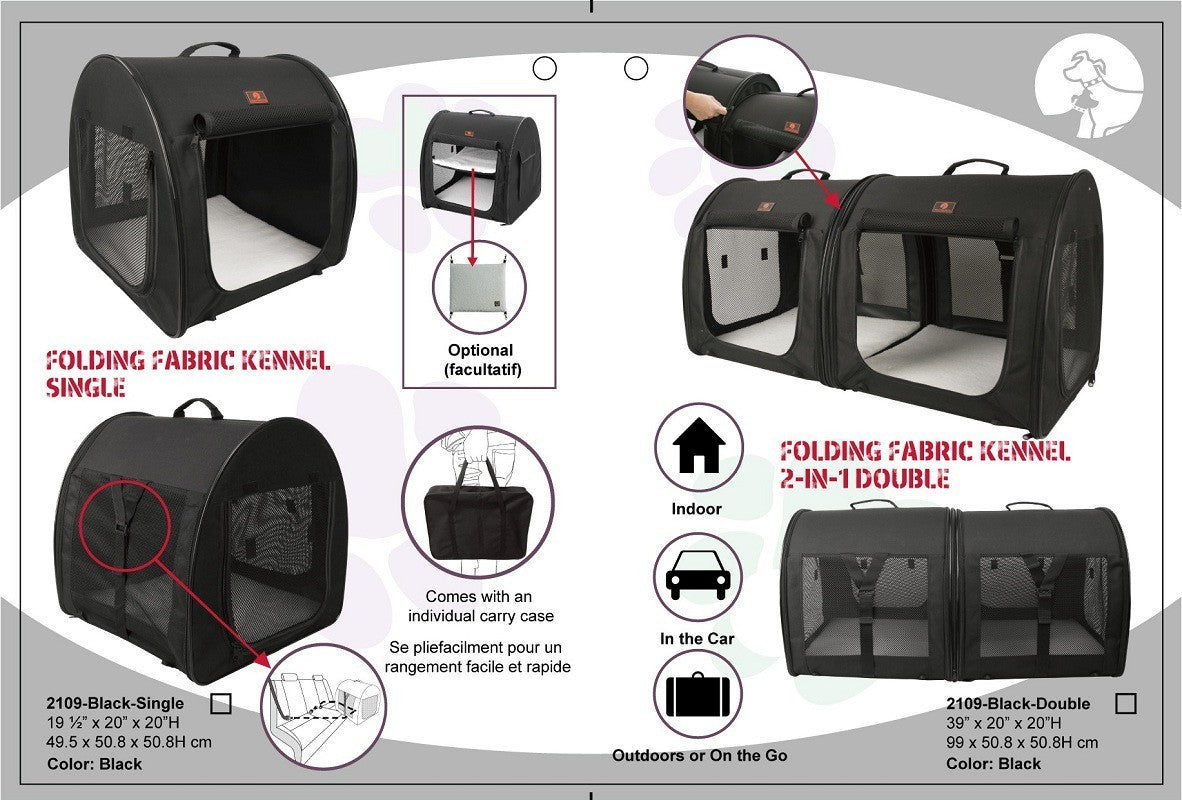 FOLDING FABRIC KENNEL SINGLE

Optional (facultatif)

Comes with an individual carry case

Se pliefacilment pour un rangement facile et rapide

2109-Black-Single
19 ½" x 20" x 20"H
49.5 x 50.8 x 50.8H cm
Color: Black

FOLDING FABRIC KENNEL 2-IN-1 DOUBLE

Indoor

In the Car

Outdoors or On the Go

2109-Black-Double
39" x 20" x 20"H
99 x 50.8 x 50.8H cm
Color: Black