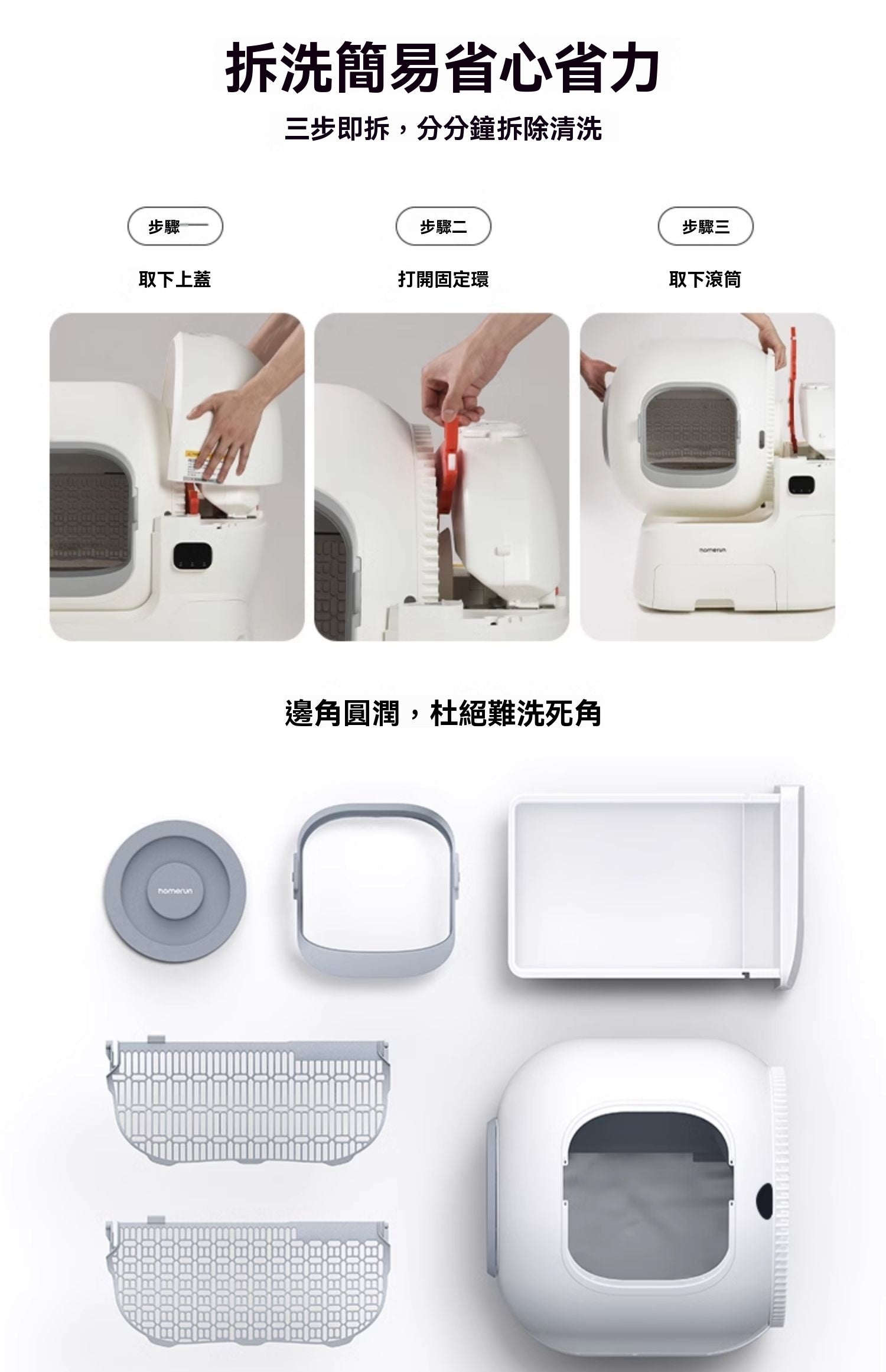 拆洗簡易省心省力

三步即拆，分分鐘拆除清洗

步驟一

取下上蓋

步驟二

打開固定環

步驟三

取下滾筒

homerun

邊角圓潤，杜絕難洗死角

homerun